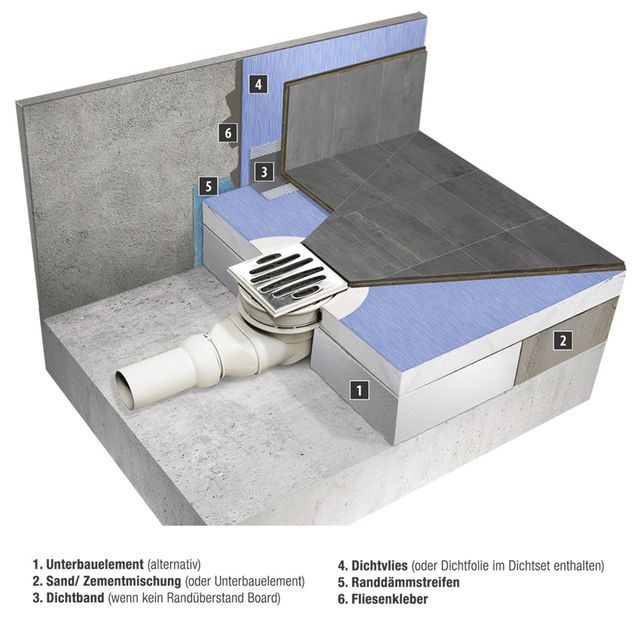 4

6

3

5

2

1

1. Unterbauelement (alternativ)
2. Sand/ Zementmischung (oder Unterbauelement)
3. Dichtband (wenn kein Randüberstand Board)

4. Dichtvlies (oder Dichtfolie im Dichtset enthalten)
5. Randdämmstreifen
6. Fliesenkleber